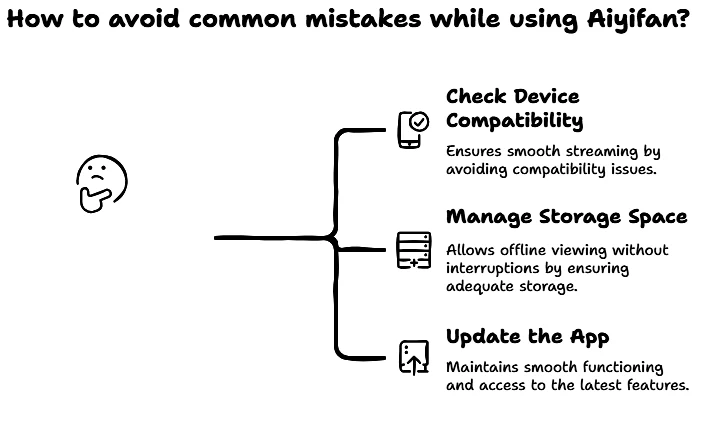 How to avoid common mistakes while using Aiyifan?

Check Device Compatibility

Ensures smooth streaming by avoiding compatibility issues.

Manage Storage Space

Allows offline viewing without interruptions by ensuring adequate storage.

Update the App

Maintains smooth functioning and access to the latest features.